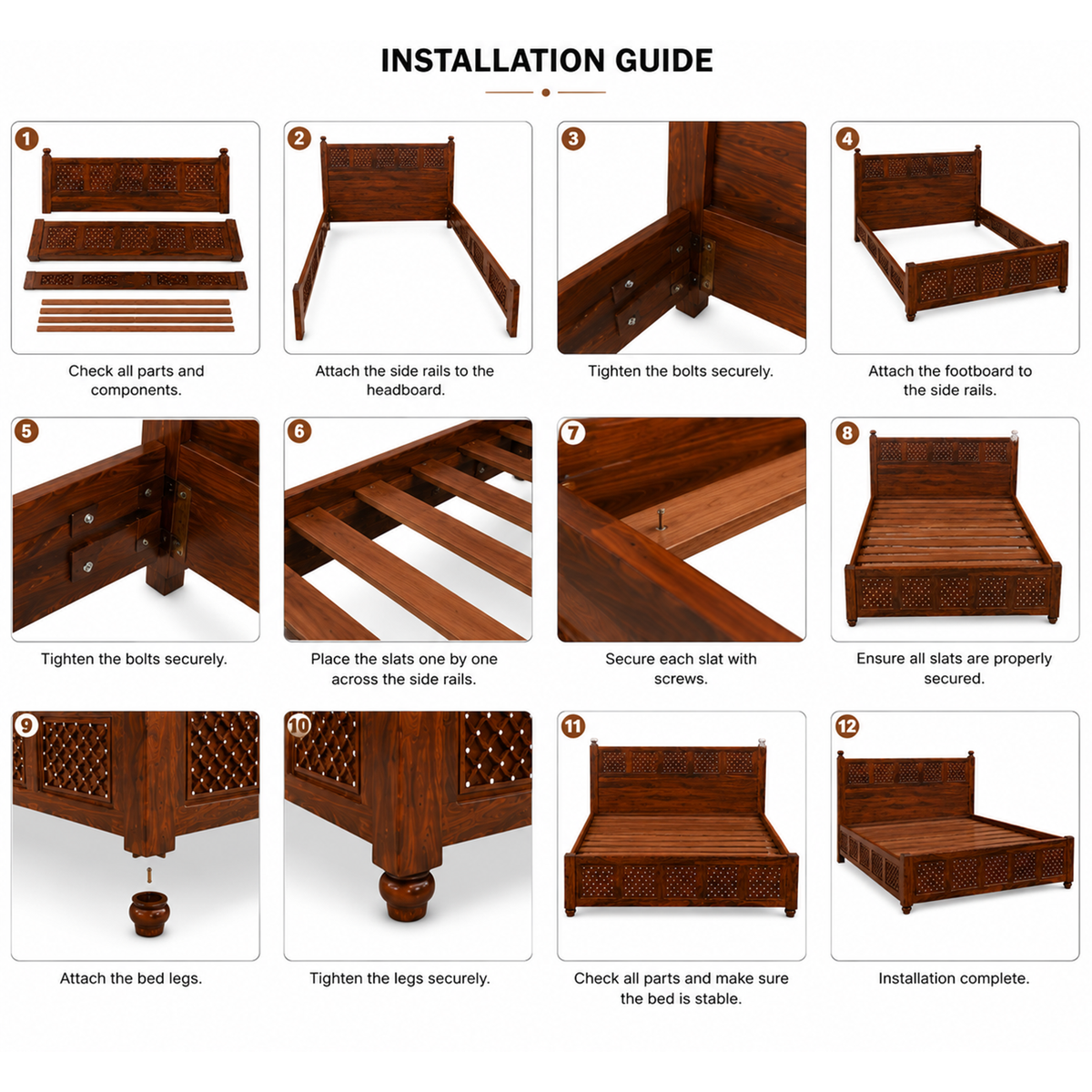 INSTALLATION GUIDE

1
Check all parts and components.

2
Attach the side rails to the headboard.

3
Tighten the bolts securely.

4
Attach the footboard to the side rails.

5
Tighten the bolts securely.

6
Place the slats one by one across the side rails.

7
Secure each slat with screws.

8
Ensure all slats are properly secured.

9
Attach the bed legs.

10
Tighten the legs securely.

11
Check all parts and make sure the bed is stable.

12
Installation complete.